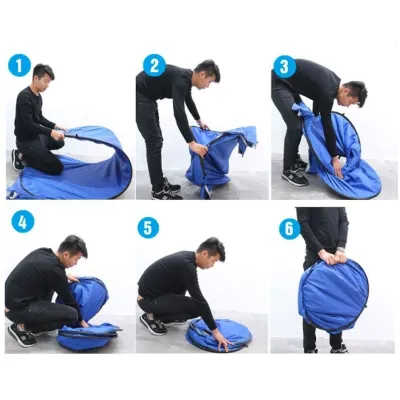 1

2

3

4

5

6